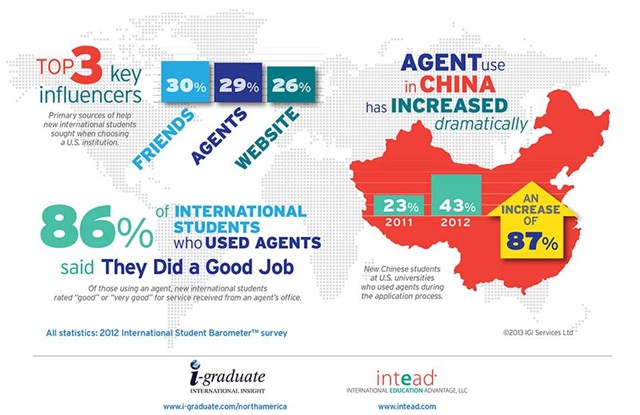 TOP 3 key influencers

Primary sources of help new international students sought when choosing a U.S. institution.

30% FRIENDS
29% AGENTS
26% WEBSITE

AGENT use in CHINA has INCREASED dramatically

23% 2011
43% 2012
AN INCREASE OF 87%

New Chinese students at U.S. universities who used agents during the application process.

86% of INTERNATIONAL STUDENTS who USED AGENTS said They Did a Good Job

Of those using an agent, new international students rated "good" or "very good" for service received from an agent's office.

All statistics: 2012 International Student Barometer™ survey

©2013 IGI Services Ltd

i-graduate
INTERNATIONAL INSIGHT
www.i-graduate.com/northamerica

intead
INTERNATIONAL EDUCATION ADVANTAGE, LLC
www.intead.com